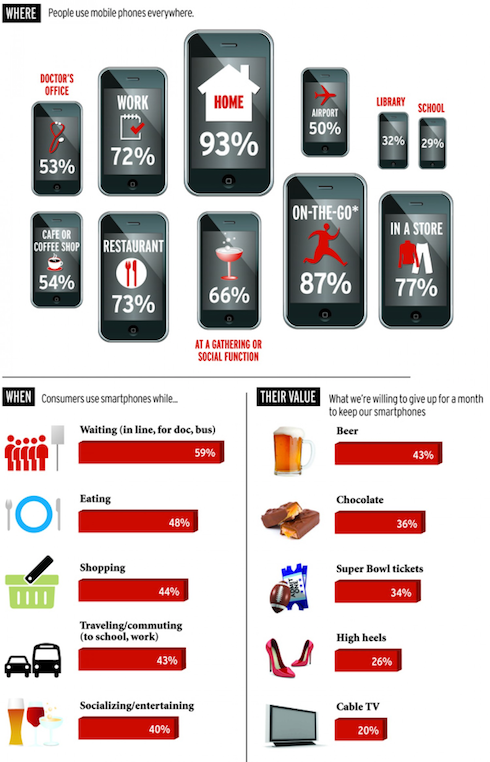 WHERE People use mobile phones everywhere.

DOCTOR'S OFFICE
53%

WORK
72%

HOME
93%

AIRPORT
50%

LIBRARY
32%

SCHOOL
29%

CAFE OR COFFEE SHOP
54%

RESTAURANT
73%

66%
AT A GATHERING OR SOCIAL FUNCTION

ON-THE-GO*
87%

IN A STORE
77%

WHEN Consumers use smartphones while...

Waiting (in line, for doc, bus)
59%

Eating
48%

Shopping
44%

Traveling/commuting (to school, work)
43%

Socializing/entertaining
40%

THEIR VALUE What we're willing to give up for a month to keep our smartphones

Beer
43%

Chocolate
36%

Super Bowl tickets
34%

High heels
26%

Cable TV
20%